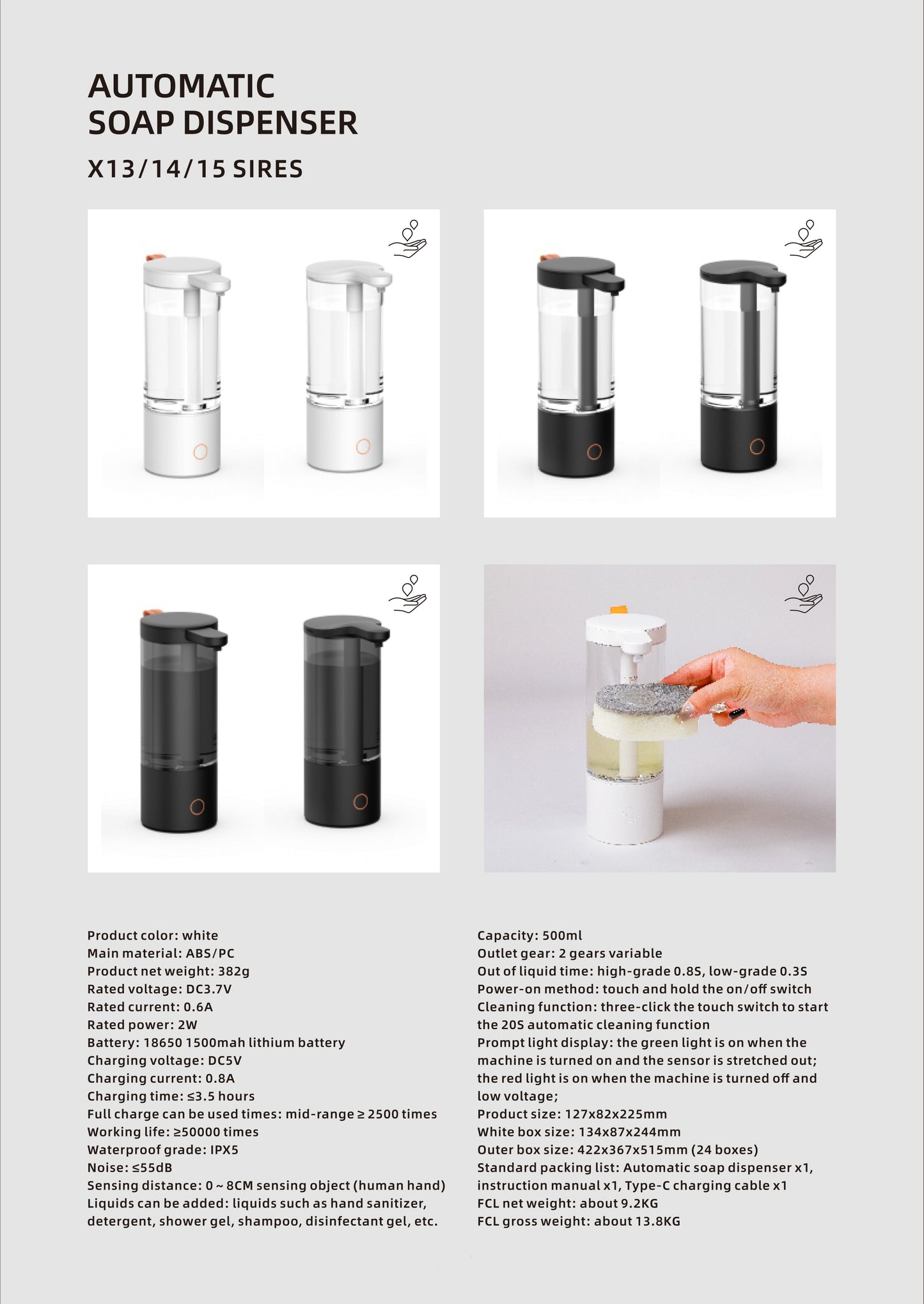 AUTOMATIC
SOAP DISPENSER

X13/14/15 SIRES

Product color: white
Main material: ABS/PC
Product net weight: 382g
Rated voltage: DC3.7V
Rated current: 0.6A
Rated power: 2W
Battery: 18650 1500mah lithium battery
Charging voltage: DC5V
Charging current: 0.8A
Charging time: ≤3.5 hours
Full charge can be used times: mid-range ≥ 2500 times
Working life: ≥50000 times
Waterproof grade: IPX5
Noise: ≤55dB
Sensing distance: 0 ~ 8CM sensing object (human hand)
Liquids can be added: liquids such as hand sanitizer, detergent, shower gel, shampoo, disinfectant gel, etc.

Capacity: 500ml
Outlet gear: 2 gears variable
Out of liquid time: high-grade 0.8S, low-grade 0.3S
Power-on method: touch and hold the on/off switch
Cleaning function: three-click the touch switch to start the 20S automatic cleaning function
Prompt light display: the green light is on when the machine is turned on and the sensor is stretched out; the red light is on when the machine is turned off and low voltage;
Product size: 127x82x225mm
White box size: 134x87x244mm
Outer box size: 422x367x515mm (24 boxes)
Standard packing list: Automatic soap dispenser x1, instruction manual x1, Type-C charging cable x1
FCL net weight: about 9.2KG
FCL gross weight: about 13.8KG