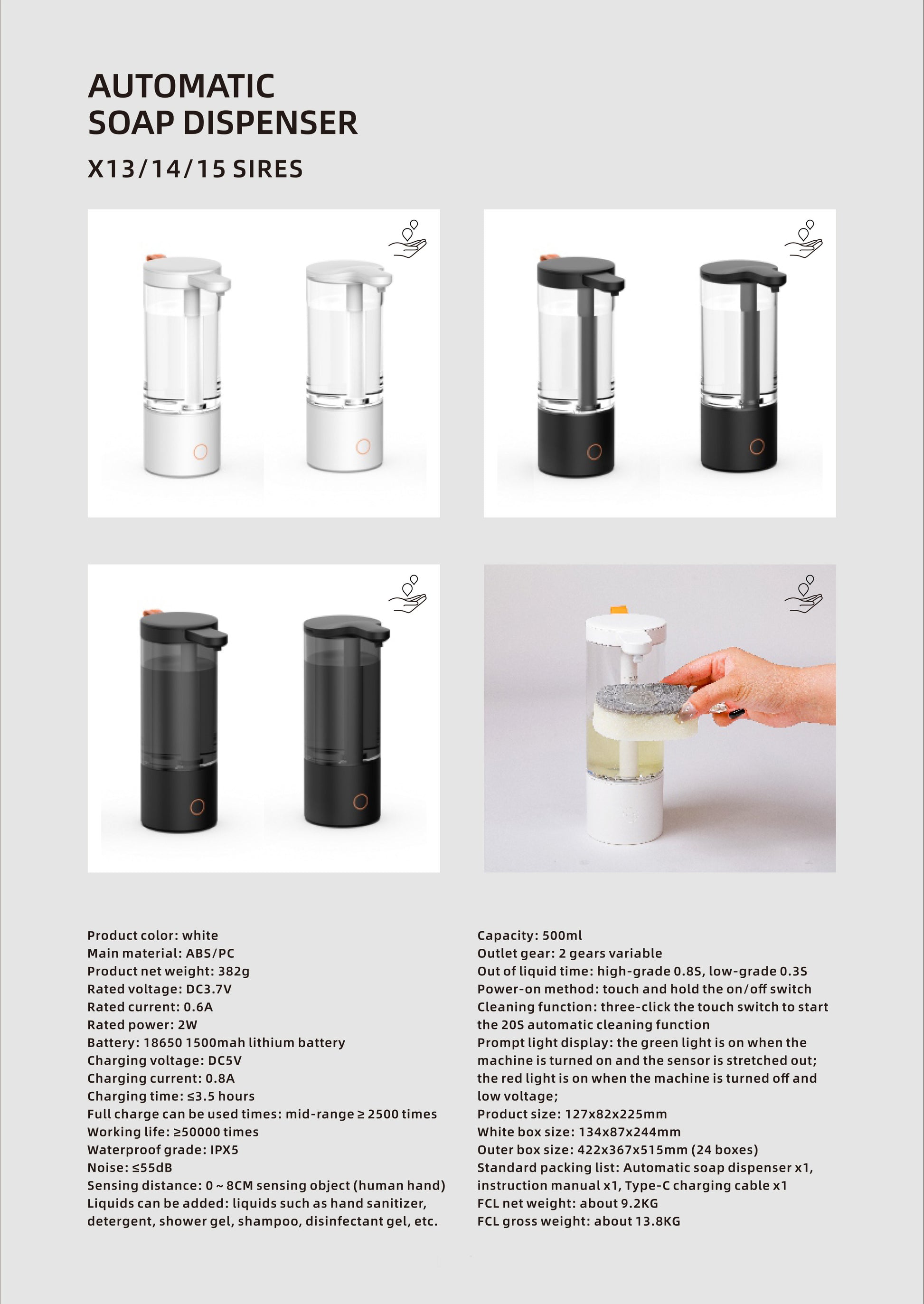 AUTOMATIC
SOAP DISPENSER

X13/14/15 SIRES

Product color: white
Main material: ABS/PC
Product net weight: 382g
Rated voltage: DC3.7V
Rated current: 0.6A
Rated power: 2W
Battery: 18650 1500mah lithium battery
Charging voltage: DC5V
Charging current: 0.8A
Charging time: ≤3.5 hours
Full charge can be used times: mid-range ≥ 2500 times
Working life: ≥50000 times
Waterproof grade: IPX5
Noise: ≤55dB
Sensing distance: 0 ~ 8CM sensing object (human hand)
Liquids can be added: liquids such as hand sanitizer, detergent, shower gel, shampoo, disinfectant gel, etc.

Capacity: 500ml
Outlet gear: 2 gears variable
Out of liquid time: high-grade 0.8S, low-grade 0.3S
Power-on method: touch and hold the on/off switch
Cleaning function: three-click the touch switch to start the 20S automatic cleaning function
Prompt light display: the green light is on when the machine is turned on and the sensor is stretched out; the red light is on when the machine is turned off and low voltage;
Product size: 127x82x225mm
White box size: 134x87x244mm
Outer box size: 422x367x515mm (24 boxes)
Standard packing list: Automatic soap dispenser x1, instruction manual x1, Type-C charging cable x1
FCL net weight: about 9.2KG
FCL gross weight: about 13.8KG